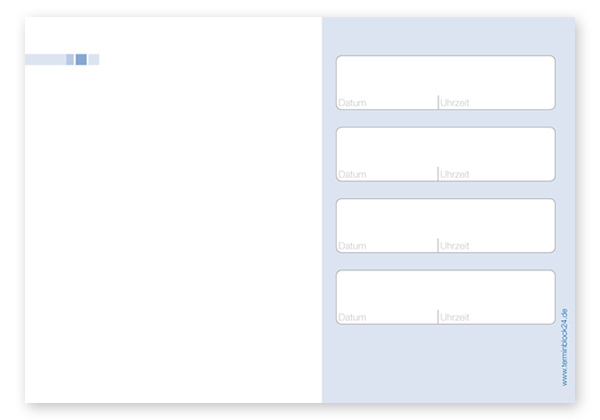 Datum Uhrzeit

Datum Uhrzeit

Datum Uhrzeit

Datum Uhrzeit

www.terminblock24.de